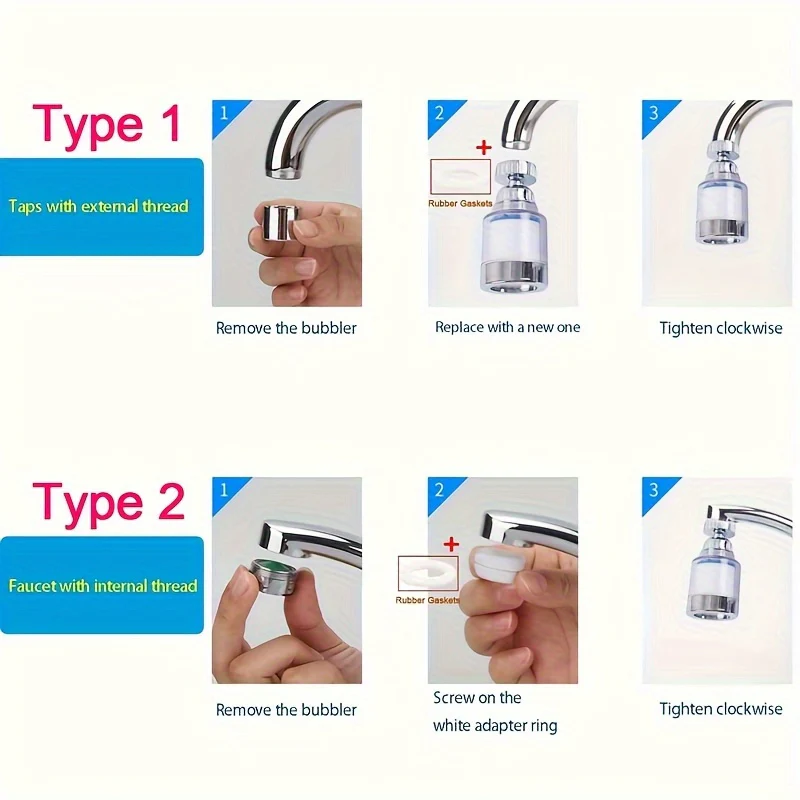 Type 1

Taps with external thread

1

Remove the bubbler

2

+

Rubber Gaskets

Replace with a new one

3

Tighten clockwise

Type 2

Faucet with internal thread

1

Remove the bubbler

2

+

Rubber Gaskets

Screw on the white adapter ring

3

Tighten clockwise